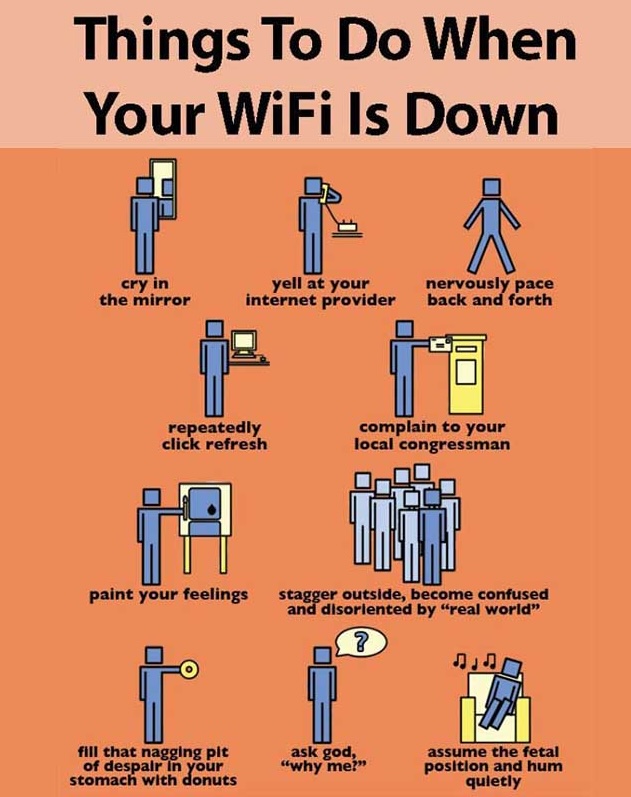 Things To Do When Your WiFi Is Down

cry in the mirror

yell at your internet provider

nervously pace back and forth

repeatedly click refresh

complain to your local congressman

paint your feelings

stagger outside, become confused and disoriented by "real world"

fill that nagging pit of despair in your stomach with donuts

?

ask god, "why me?"

assume the fetal position and hum quietly